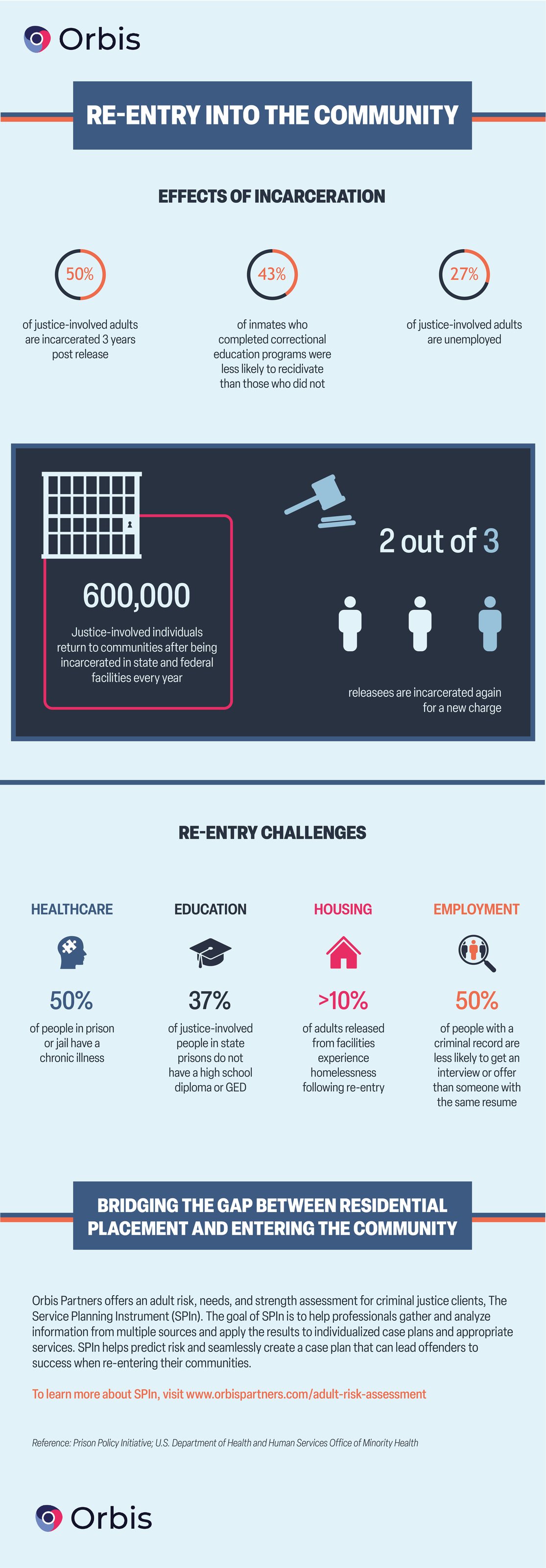 Orbis

RE-ENTRY INTO THE COMMUNITY

EFFECTS OF INCARCERATION

50%

of justice-involved adults are incarcerated 3 years post release

43%

of inmates who completed correctional education programs were less likely to recidivate than those who did not

27%

of justice-involved adults are unemployed

600,000

Justice-involved individuals return to communities after being incarcerated in state and federal facilities every year

2 out of 3

releasees are incarcerated again for a new charge

RE-ENTRY CHALLENGES

HEALTHCARE

50%

of people in prison or jail have a chronic illness

EDUCATION

37%

of justice-involved people in state prisons do not have a high school diploma or GED

HOUSING

>10%

of adults released from facilities experience homelessness following re-entry

EMPLOYMENT

50%

of people with a criminal record are less likely to get an interview or offer than someone with the same resume

BRIDGING THE GAP BETWEEN RESIDENTIAL PLACEMENT AND ENTERING THE COMMUNITY

Orbis Partners offers an adult risk, needs, and strength assessment for criminal justice clients, The Service Planning Instrument (SPIn). The goal of SPIn is to help professionals gather and analyze information from multiple sources and apply the results to individualized case plans and appropriate services. SPIn helps predict risk and seamlessly create a case plan that can lead offenders to success when re-entering their communities.

To learn more about SPIn, visit www.orbispartners.com/adult-risk-assessment

Reference: Prison Policy Initiative; U.S. Department of Health and Human Services Office of Minority Health

Orbis